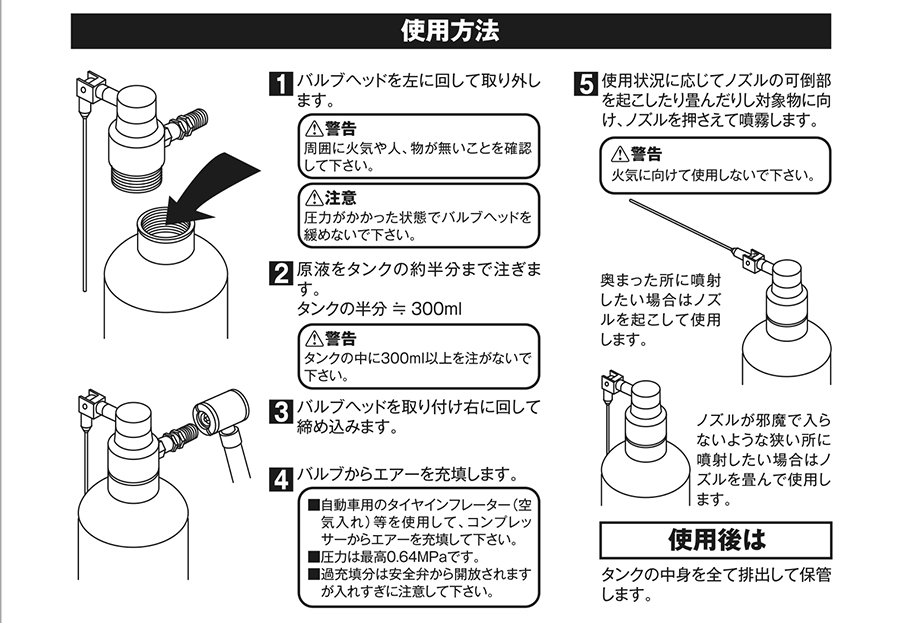 使用方法

1 バルブヘッドを左に回して取り外します。

⚠警告
周囲に火気や人、物が無いことを確認して下さい。

⚠注意
圧力がかかった状態でバルブヘッドを緩めないで下さい。

2 原液をタンクの約半分まで注ぎます。
タンクの半分 ≒ 300ml

⚠警告
タンクの中に300ml以上を注がないで下さい。

3 バルブヘッドを取り付け右に回して締め込みます。

4 バルブからエアーを充填します。

■自動車用のタイヤインフレーター（空気入れ）等を使用して、コンプレッサーからエアーを充填して下さい。
■圧力は最高0.64MPaです。
■過充填分は安全弁から開放されますが入れすぎに注意して下さい。

5 使用状況に応じてノズルの可倒部を起こしたり畳んだりし対象物に向け、ノズルを押さえて噴霧します。

⚠警告
火気に向けて使用しないで下さい。

奥まった所に噴射したい場合はノズルを起こして使用します。

ノズルが邪魔で入らないような狭い所に噴射したい場合はノズルを畳んで使用します。

使用後は

タンクの中身を全て排出して保管します。