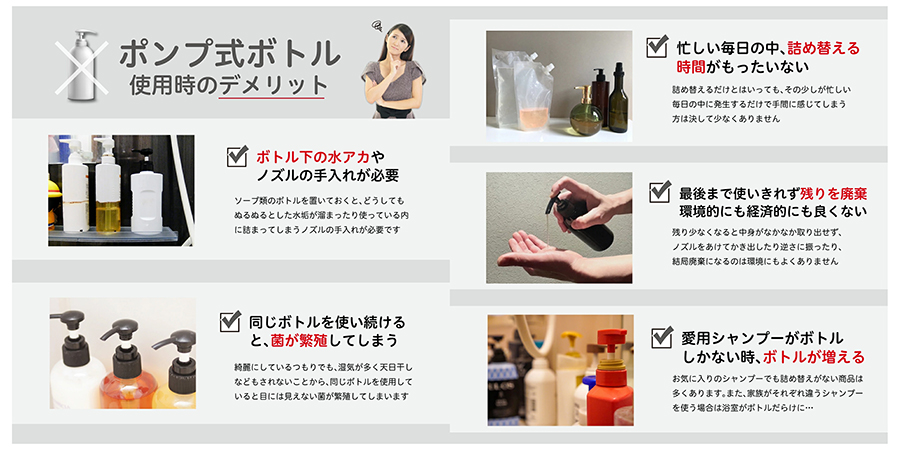 ポンプ式ボトル
使用時のデメリット

ボトル下の水アカやノズルの手入れが必要

ソープ類のボトルを置いておくと、どうしてもぬるぬるとした水垢が溜まったり使っている内に詰まってしまうノズルの手入れが必要です

同じボトルを使い続けると、菌が繁殖してしまう

綺麗にしているつもりでも、湿気が多く天日干しなどもされないことから、同じボトルを使用していると目には見えない菌が繁殖してしまいます

忙しい毎日の中、詰め替える時間がもったいない

詰め替えるだけとはいっても、その少しが忙しい毎日の中に発生するだけで手間に感じてしまう方は決して少なくありません

最後まで使いきれず残りを廃棄
環境的にも経済的にも良くない

残り少なくなると中身がなかなか取り出せず、ノズルをあけてかき出したり逆さに振ったり、結局廃棄になるのは環境にもよくありません

愛用シャンプーがボトルしかない時、ボトルが増える

お気に入りのシャンプーでも詰め替えがない商品は多くあります。また、家族がそれぞれ違うシャンプーを使う場合は浴室がボトルだらけに…